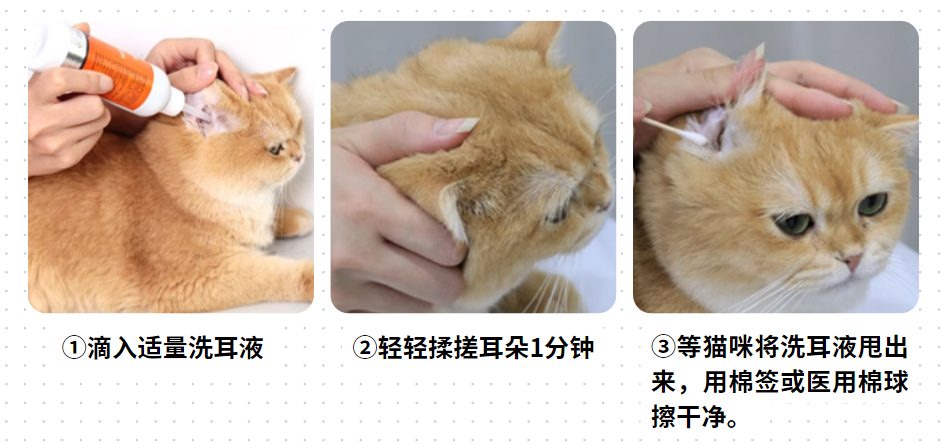 ①滴入适量洗耳液

②轻轻揉搓耳朵1分钟

③等猫咪将洗耳液甩出来，用棉签或医用棉球擦干净。